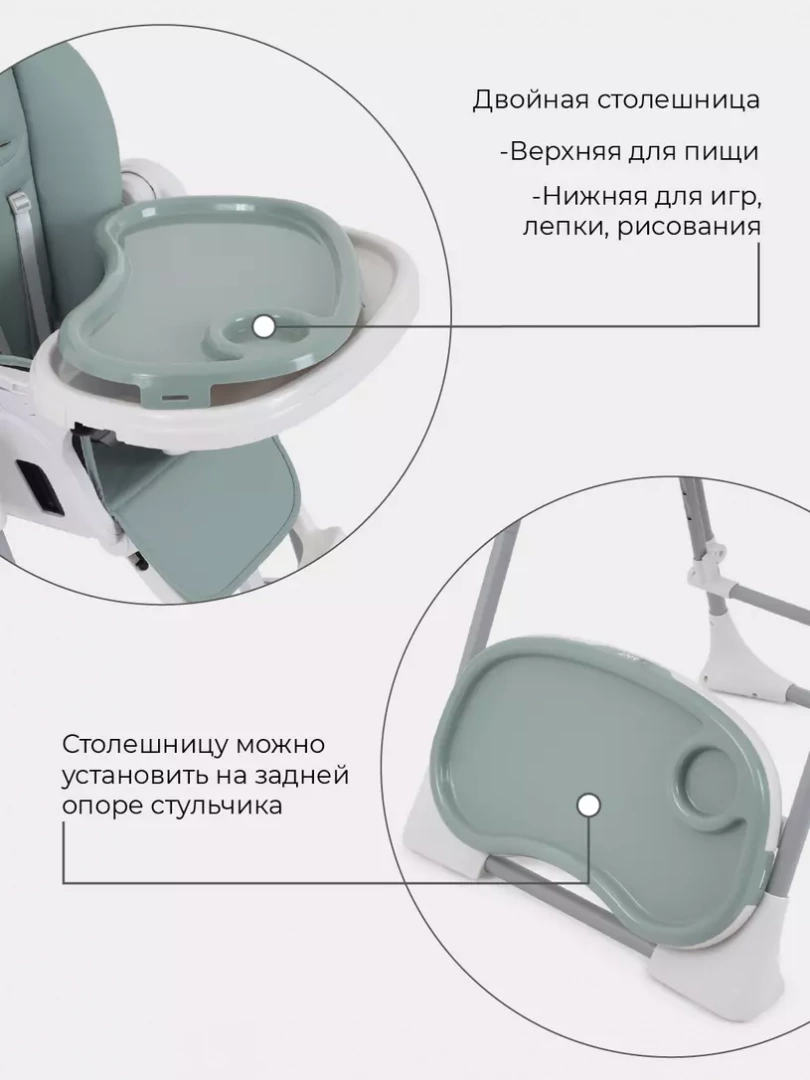 Двойная столешница

-Верхняя для пищи

-Нижняя для игр, лепки, рисования

Столешницу можно установить на задней опоре стульчика