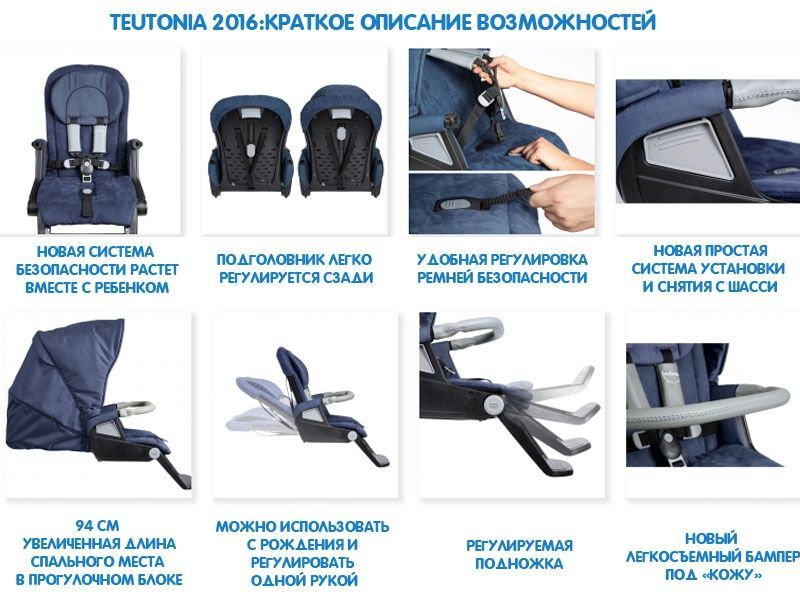 TEUTONIA 2016:КРАТКОЕ ОПИСАНИЕ ВОЗМОЖНОСТЕЙ

НОВАЯ СИСТЕМА БЕЗОПАСНОСТИ РАСТЕТ ВМЕСТЕ С РЕБЕНКОМ

ПОДГОЛОВНИК ЛЕГКО РЕГУЛИРУЕТСЯ СЗАДИ

УДОБНАЯ РЕГУЛИРОВКА РЕМНЕЙ БЕЗОПАСНОСТИ

НОВАЯ ПРОСТАЯ СИСТЕМА УСТАНОВКИ И СНЯТИЯ С ШАССИ

94 СМ УВЕЛИЧЕННАЯ ДЛИНА СПАЛЬНОГО МЕСТА В ПРОГУЛОЧНОМ БЛОКЕ

МОЖНО ИСПОЛЬЗОВАТЬ С РОЖДЕНИЯ И РЕГУЛИРОВАТЬ ОДНОЙ РУКОЙ

РЕГУЛИРУЕМАЯ ПОДНОЖКА

НОВЫЙ ЛЕГКОСЪЕМНЫЙ БАМПЕР ПОД «КОЖУ»